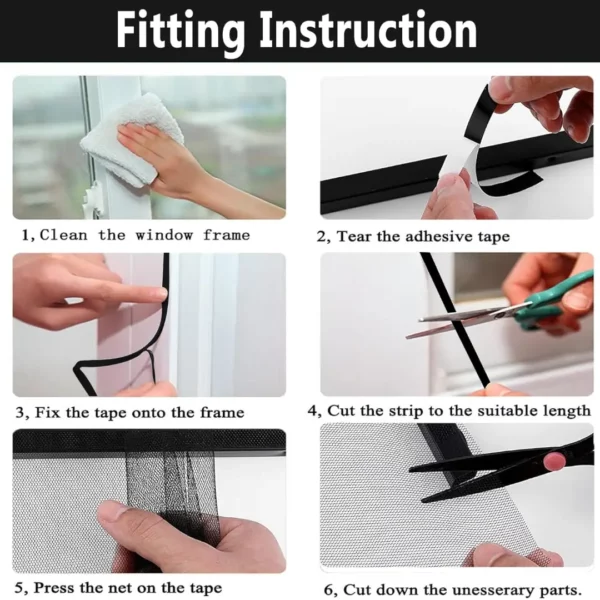 Fitting Instruction

1, Clean the window frame

2, Tear the adhesive tape

3, Fix the tape onto the frame

4, Cut the strip to the suitable length

5, Press the net on the tape

6, Cut down the unesserary parts.